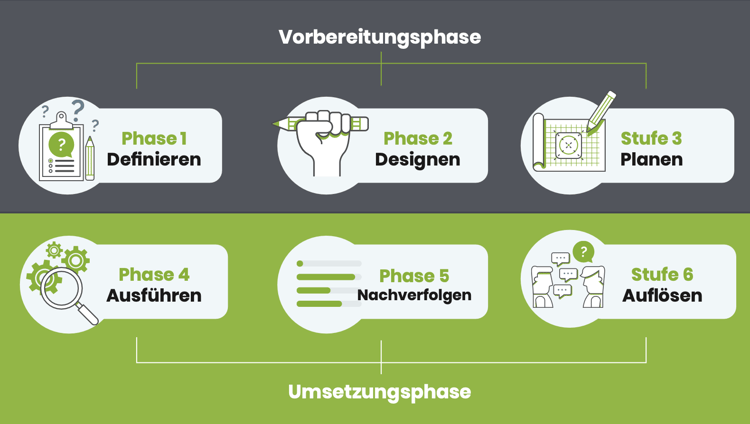 Vorbereitungsphase

Phase 1
Definieren

Phase 2
Designen

Stufe 3
Planen

Phase 4
Ausführen

Phase 5
Nachverfolgen

Stufe 6
Auflösen

Umsetzungsphase