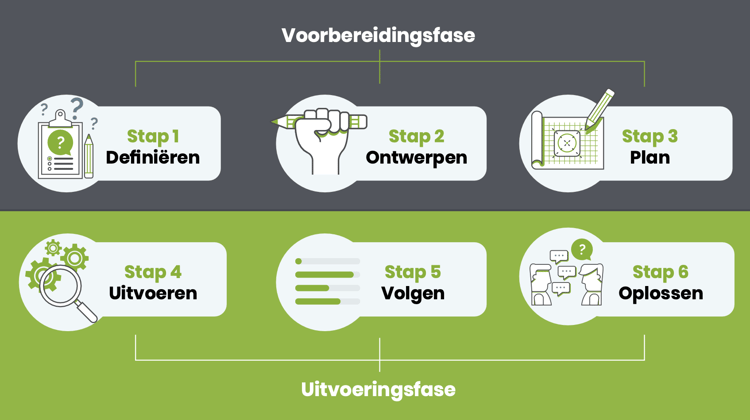 Voorbereidingsfase

Stap 1
Definiëren

Stap 2
Ontwerpen

Stap 3
Plan

Stap 4
Uitvoeren

Stap 5
Volgen

Stap 6
Oplossen

Uitvoeringsfase